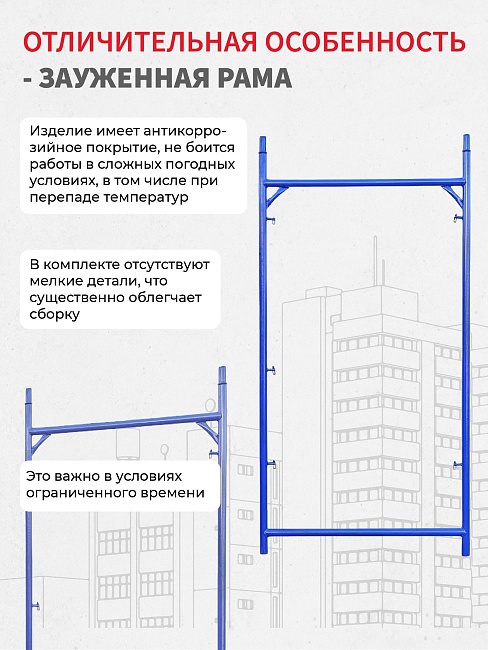 ОТЛИЧИТЕЛЬНАЯ ОСОБЕННОСТЬ - ЗАУЖЕННАЯ РАМА

Изделие имеет антикоррозийное покрытие, не боится работы в сложных погодных условиях, в том числе при перепаде температур

В комплекте отсутствуют мелкие детали, что существенно облегчает сборку

Это важно в условиях ограниченного времени