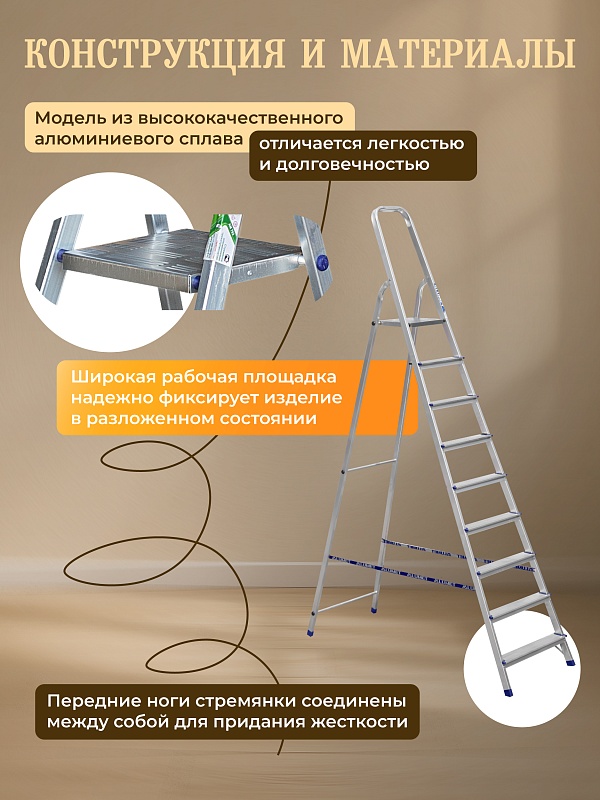 КОНСТРУКЦИЯ И МАТЕРИАЛЫ

Модель из высококачественного алюминиевого сплава

отличается легкостью и долговечностью

Широкая рабочая площадка надежно фиксирует изделие в разложенном состоянии

Передние ноги стремянки соединены между собой для придания жесткости