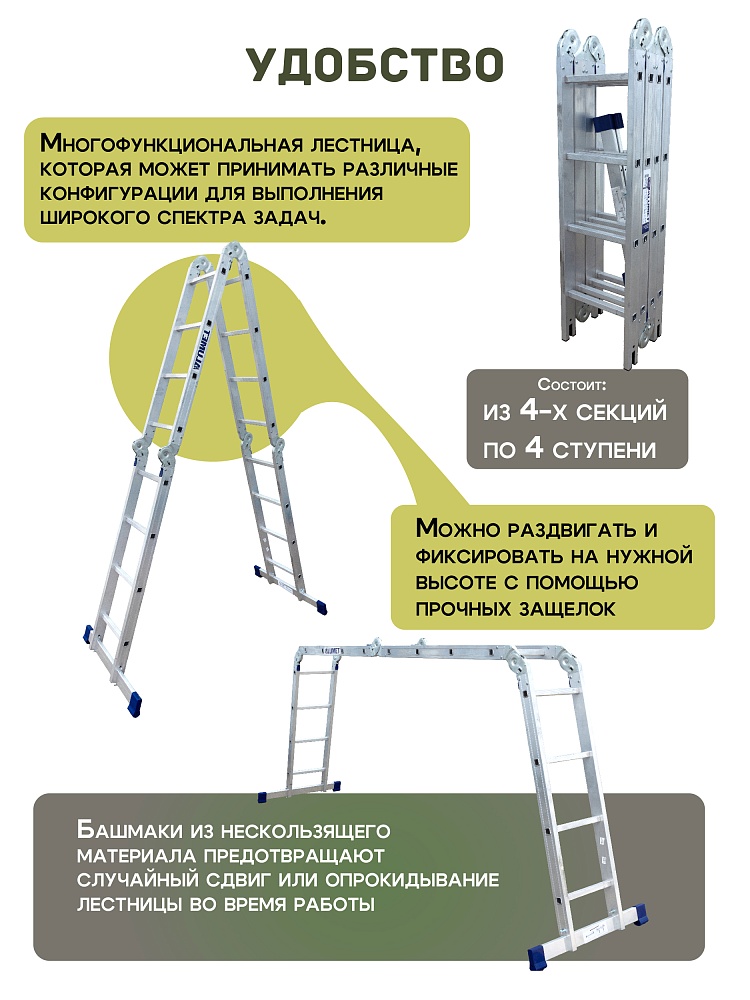 УДОБСТВО

Многофункциональная лестница, которая может принимать различные конфигурации для выполнения широкого спектра задач.

Состоит:
из 4-х секций
по 4 ступени

Можно раздвигать и фиксировать на нужной высоте с помощью прочных защелок

Башмаки из нескользящего материала предотвращают случайный сдвиг или опрокидывание лестницы во время работы